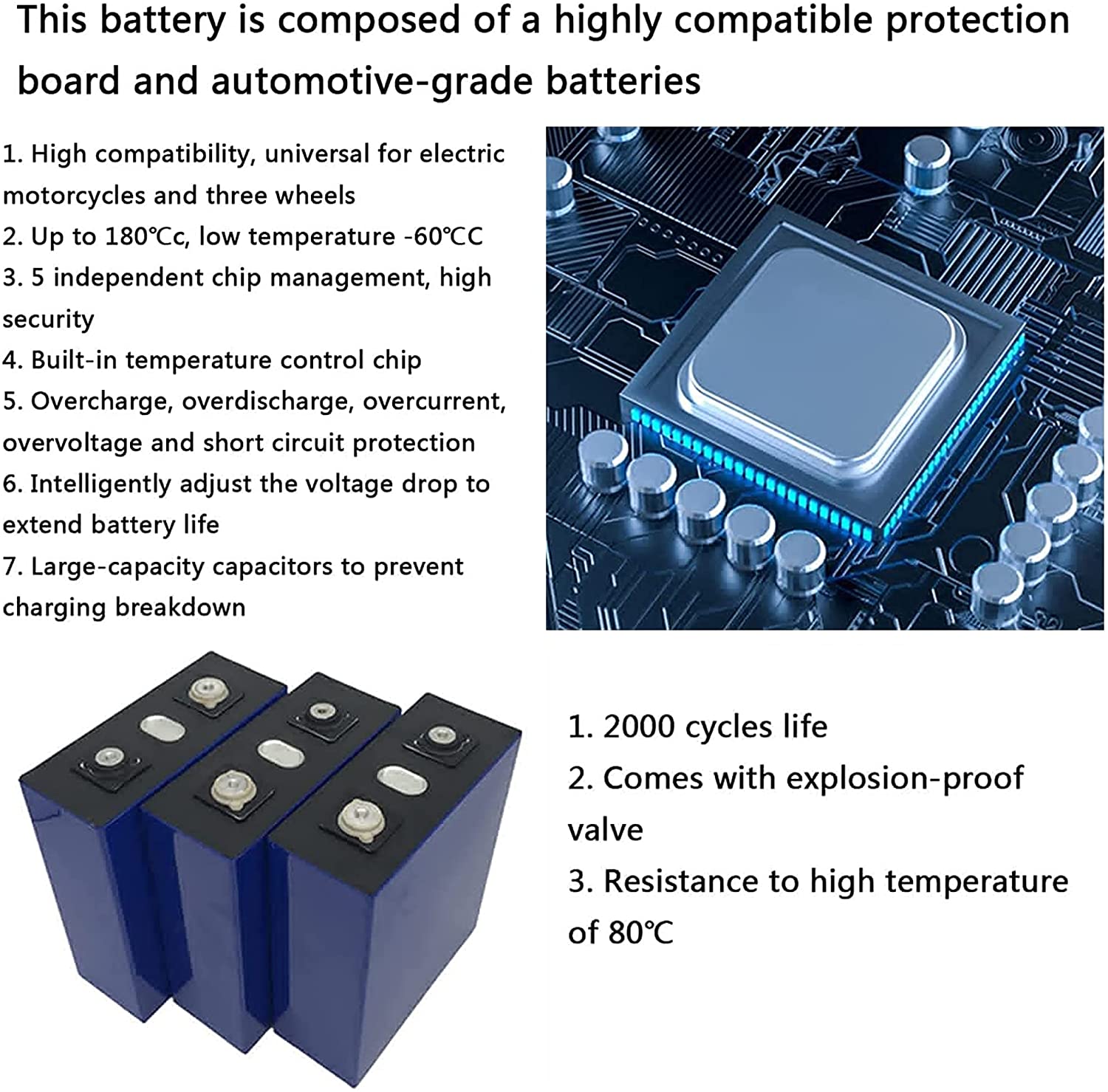 This battery is composed of a highly compatible protection board and automotive-grade batteries

1. High compatibility, universal for electric motorcycles and three wheels
2. Up to 180℃c, low temperature -60℃C
3. 5 independent chip management, high security
4. Built-in temperature control chip
5. Overcharge, overdischarge, overcurrent, overvoltage and short circuit protection
6. Intelligently adjust the voltage drop to extend battery life
7. Large-capacity capacitors to prevent charging breakdown

1. 2000 cycles life
2. Comes with explosion-proof valve
3. Resistance to high temperature of 80℃