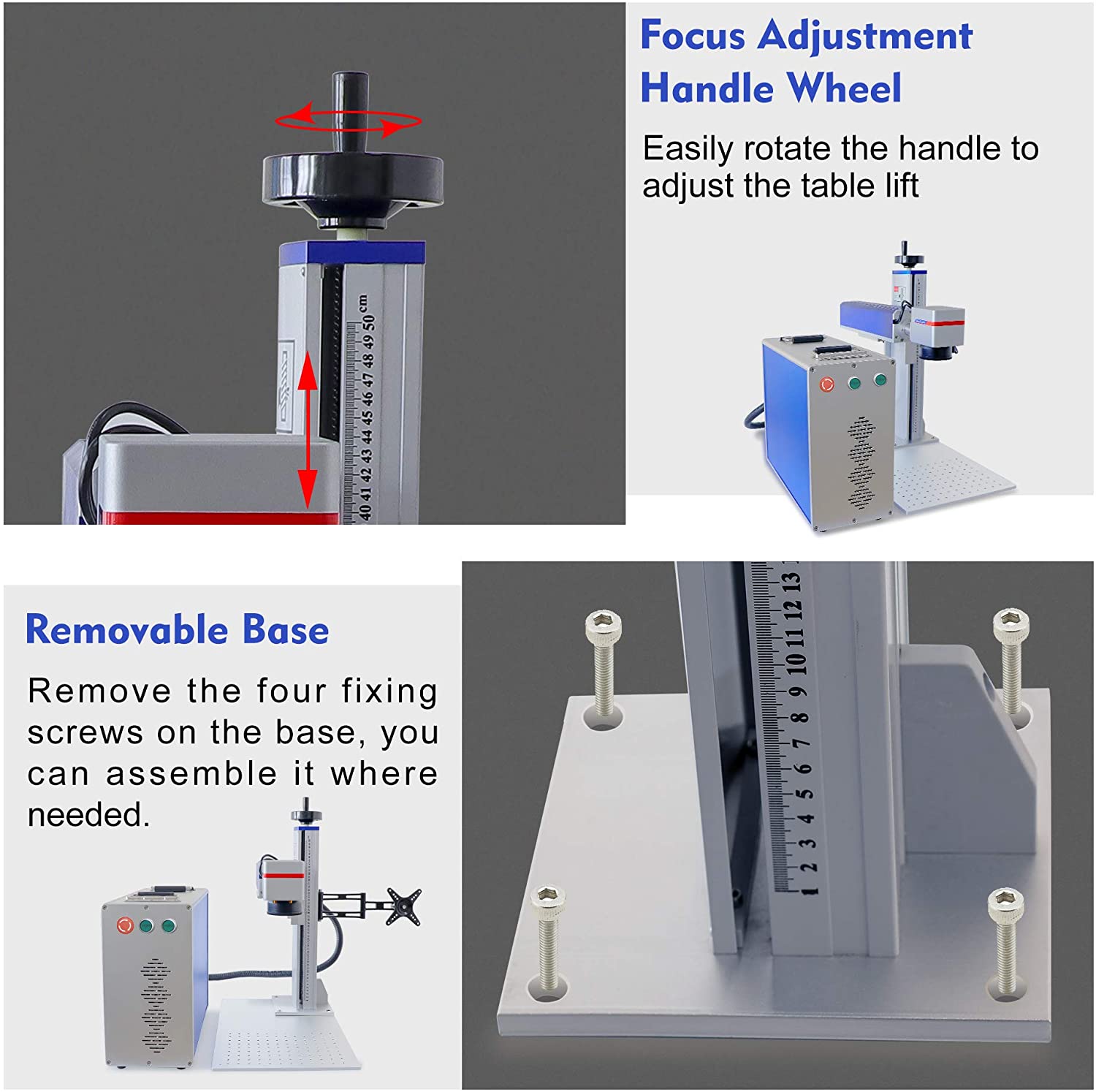 40 41 42 43 44 45 46 47 48 49 50 cm

Focus Adjustment Handle Wheel

Easily rotate the handle to adjust the table lift

Removable Base

Remove the four fixing screws on the base, you can assemble it where needed.

1 2 3 4 5 6 7 8 9 10 11 12 13