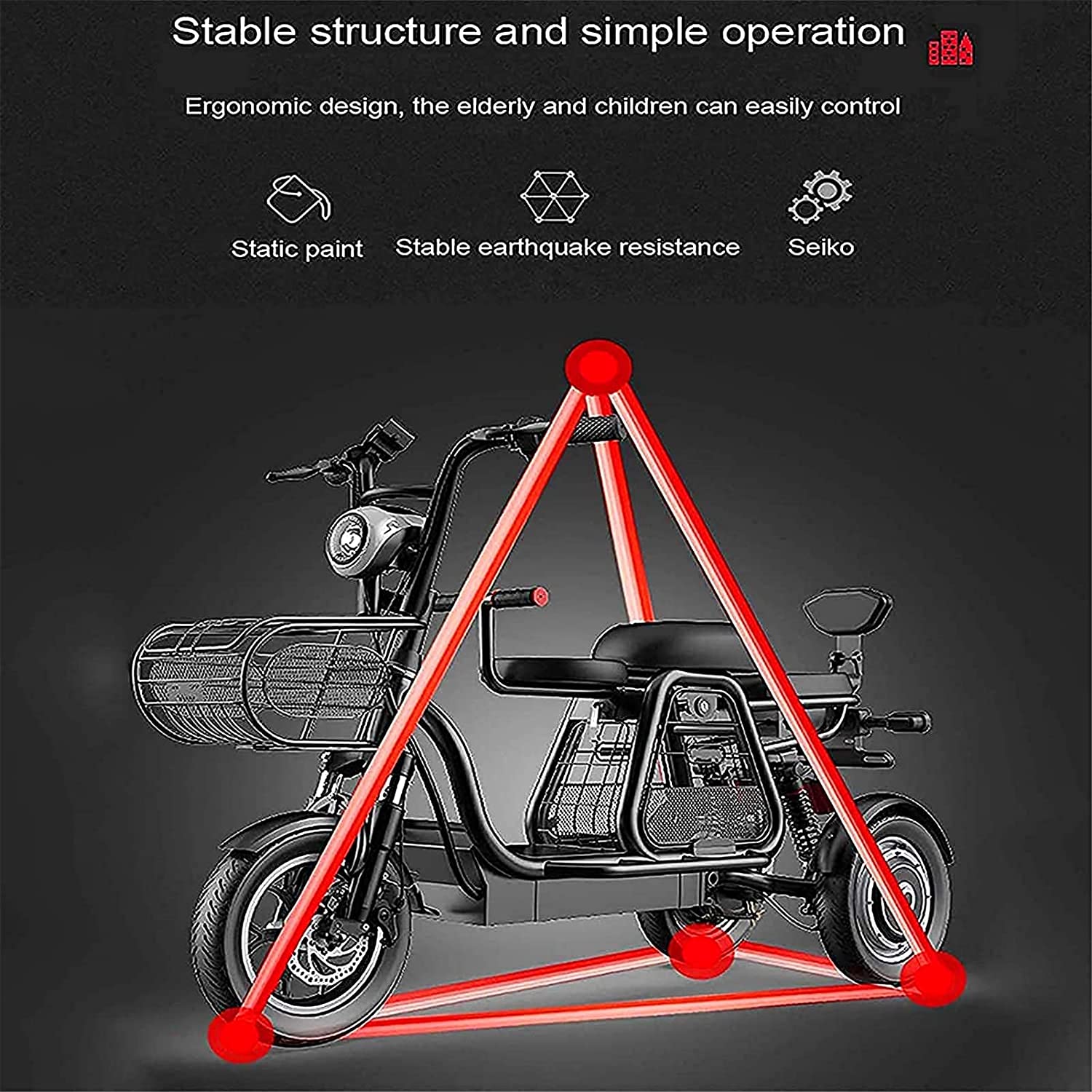 Stable structure and simple operation

Ergonomic design, the elderly and children can easily control

Static paint

Stable earthquake resistance

Seiko