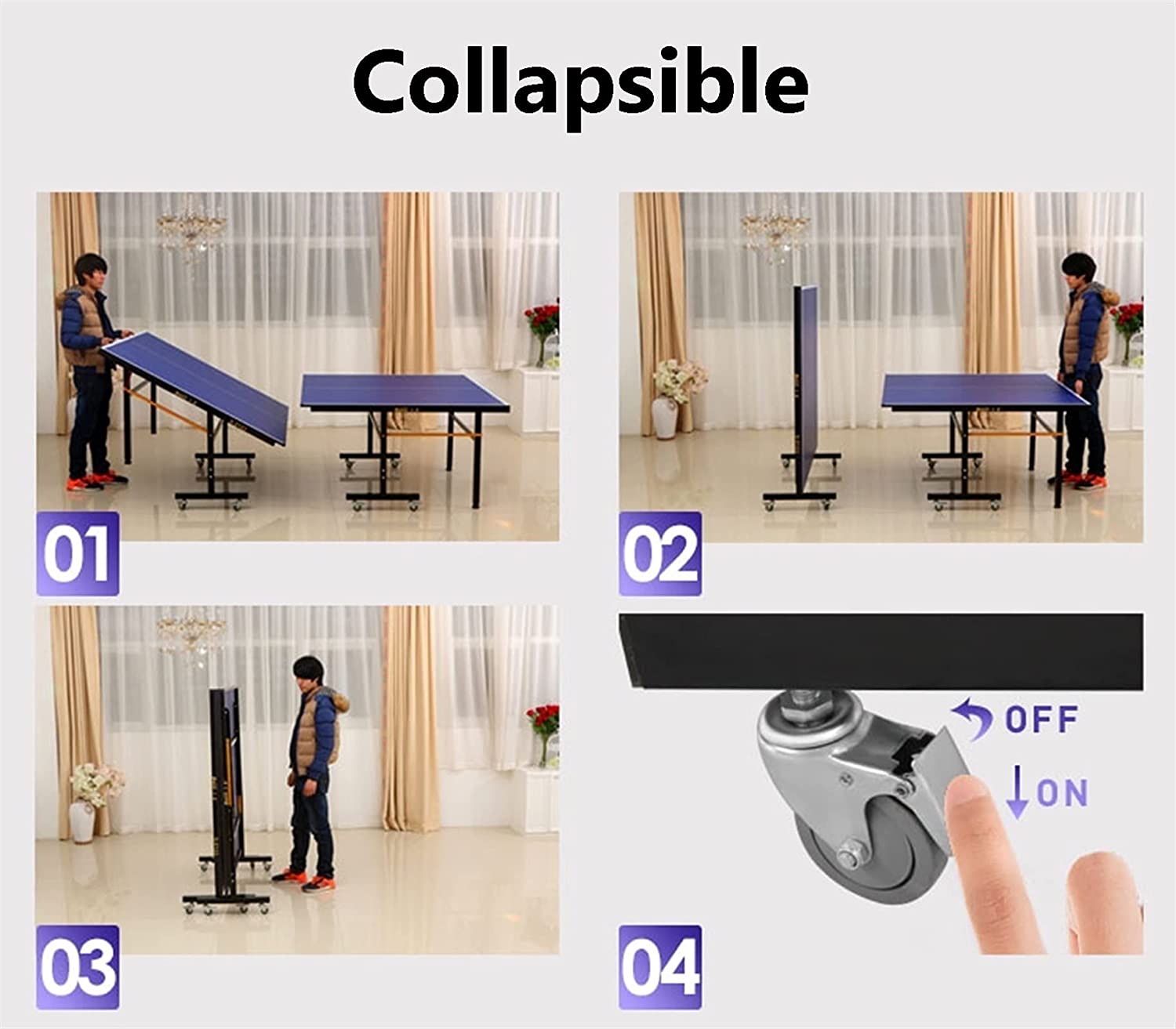 Collapsible

01

02

03

OFF

ON

04