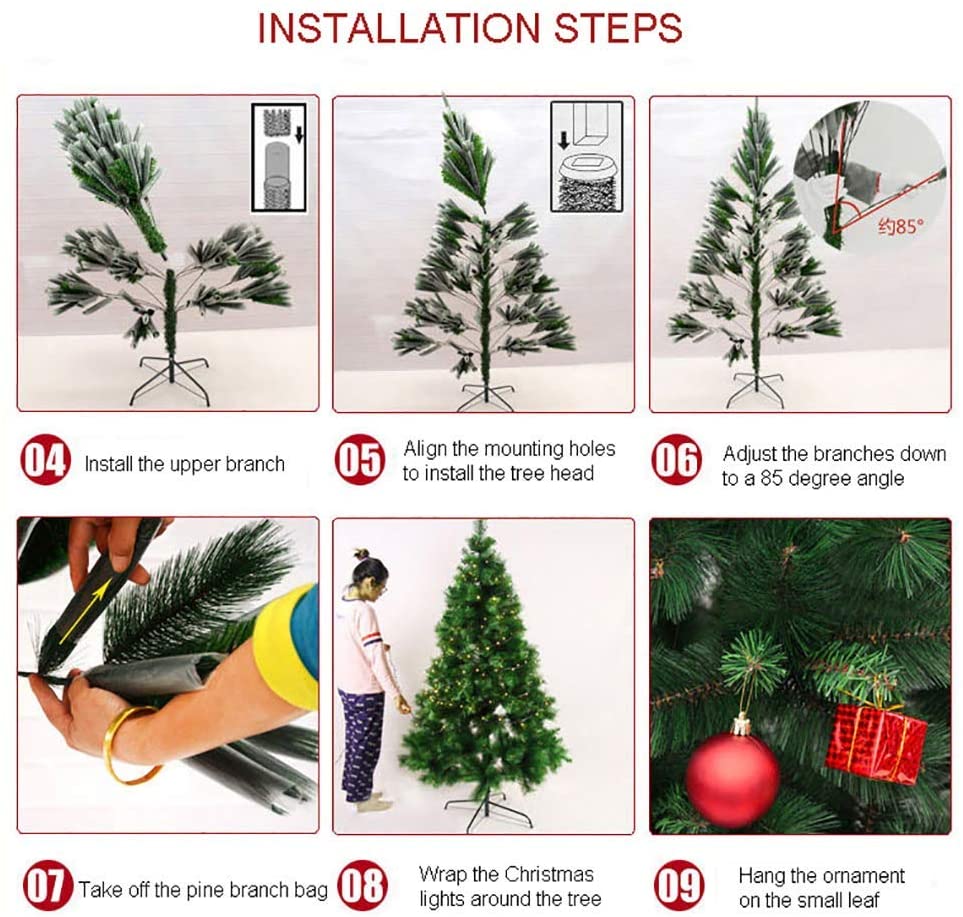 INSTALLATION STEPS

约85°

04 Install the upper branch

05 Align the mounting holes to install the tree head

06 Adjust the branches down to a 85 degree angle

07 Take off the pine branch bag

08 Wrap the Christmas lights around the tree

09 Hang the ornament on the small leaf