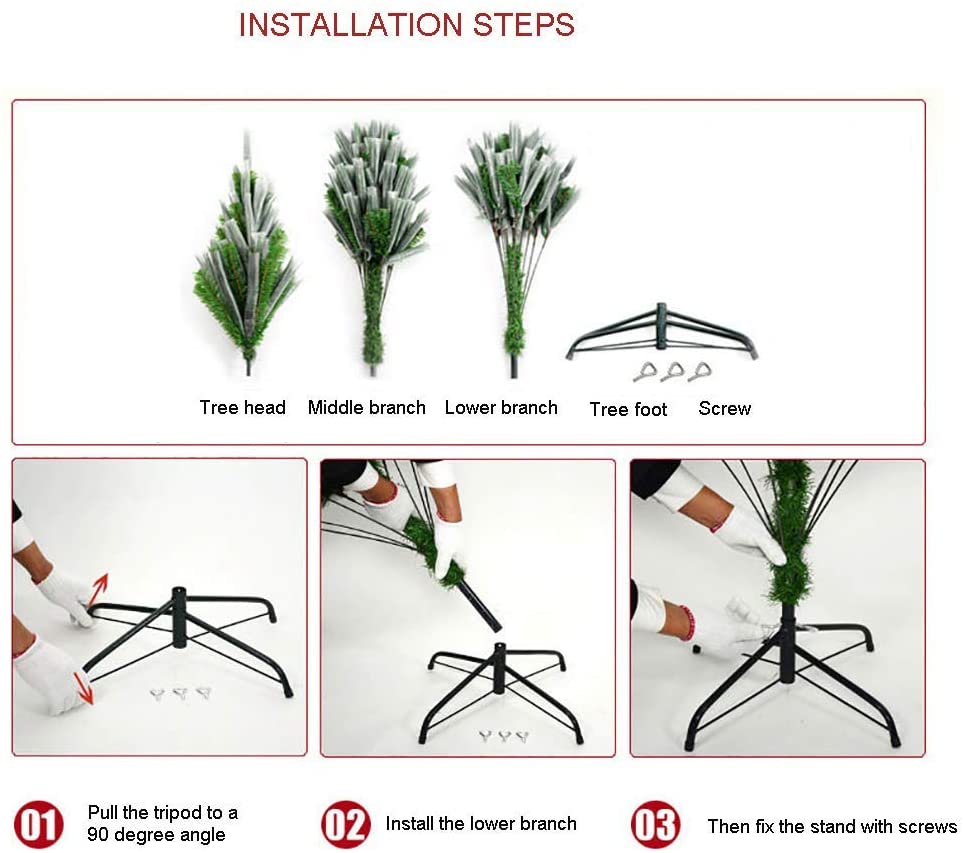 INSTALLATION STEPS

Tree head
Middle branch
Lower branch
Tree foot
Screw

01 Pull the tripod to a 90 degree angle

02 Install the lower branch

03 Then fix the stand with screws