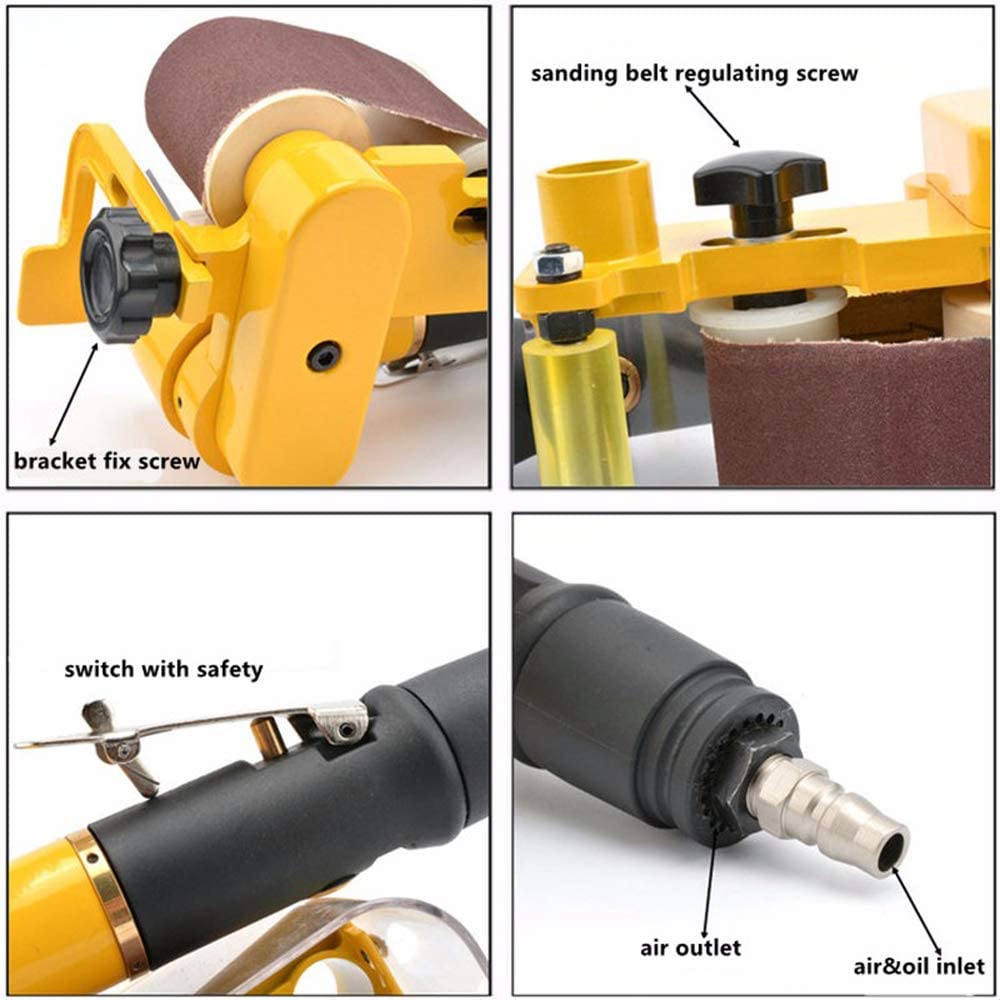 bracket fix screw

sanding belt regulating screw

switch with safety

air outlet

air&oil inlet