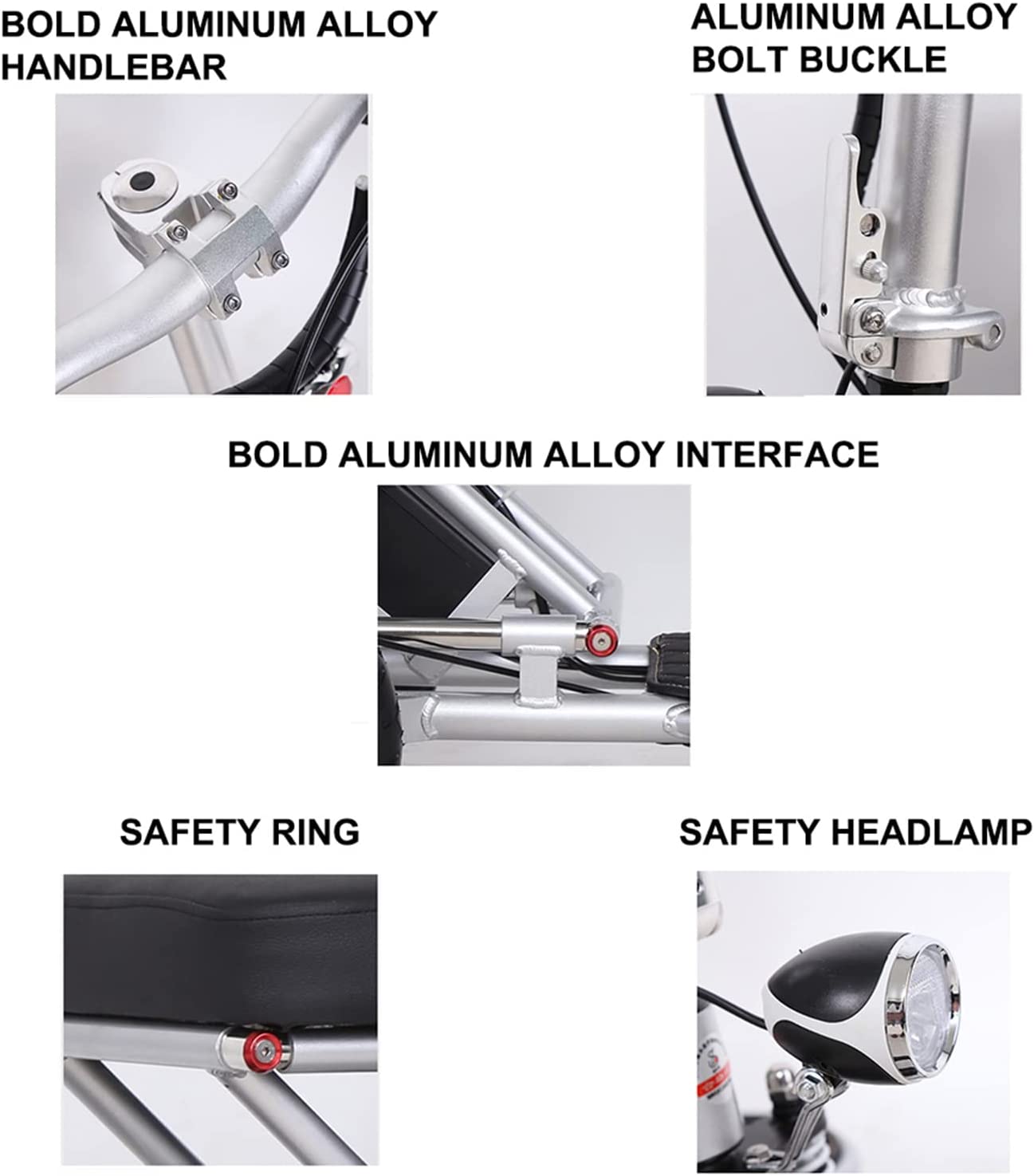 BOLD ALUMINUM ALLOY HANDLEBAR

ALUMINUM ALLOY BOLT BUCKLE

BOLD ALUMINUM ALLOY INTERFACE

SAFETY RING

SAFETY HEADLAMP