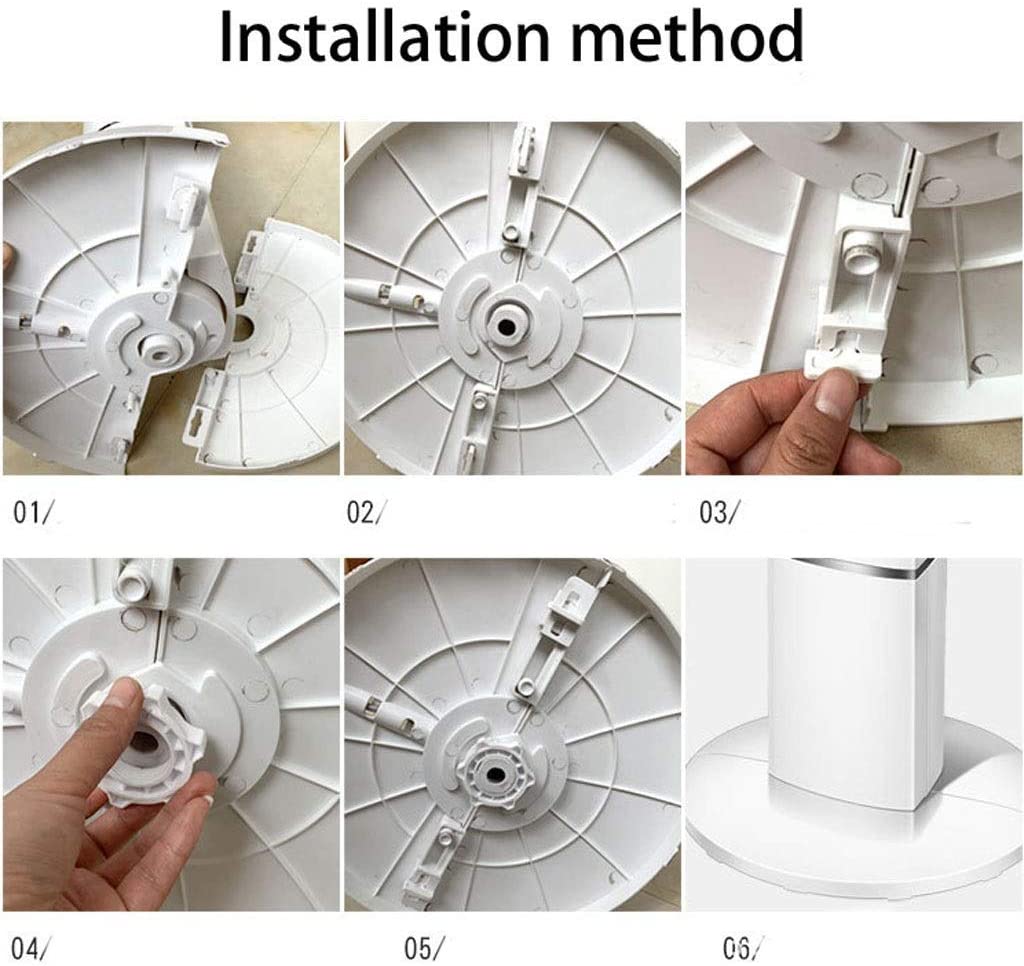 Installation method

01/

02/

03/

04/

05/

06/