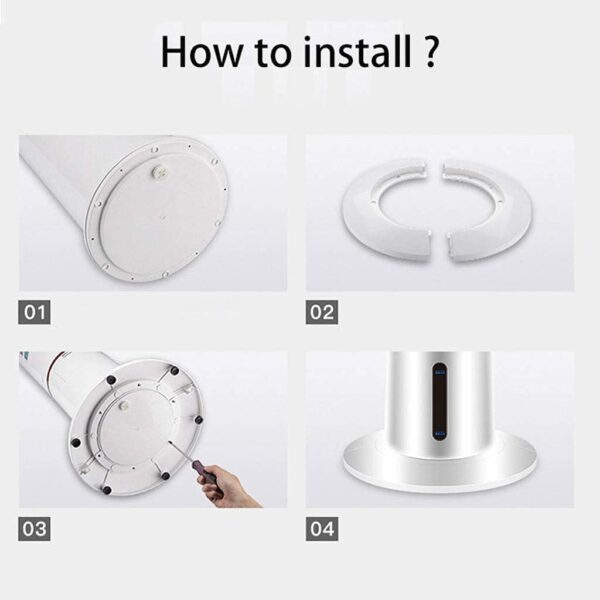 How to install ?

01

02

03

04